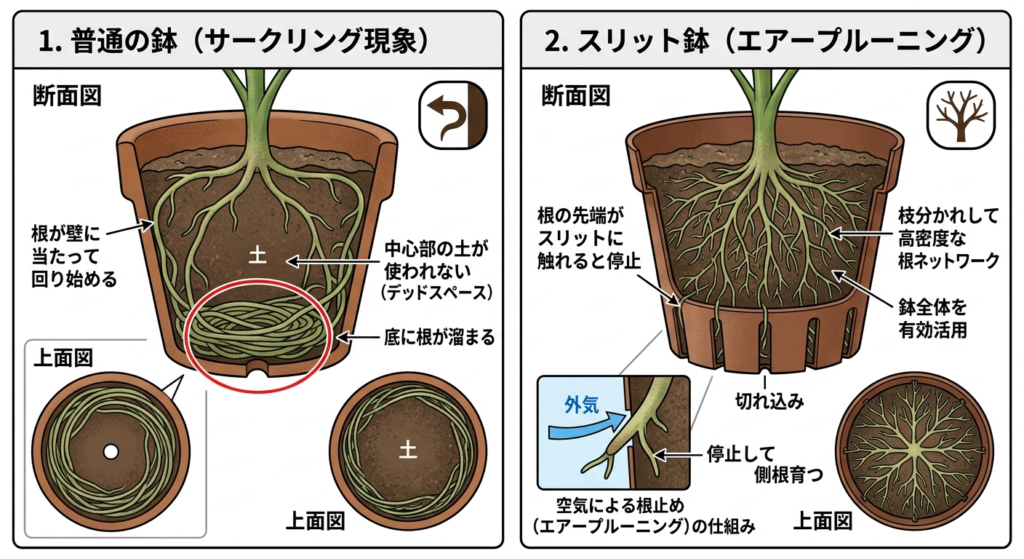 1. 普通の鉢（サークリング現象）

断面図

根が壁に当たって回り始める

土

中心部の土が使われない（デッドスペース）

底に根が溜まる

上面図

土

上面図

2. スリット鉢（エアープルーニング）

断面図

根の先端がスリットに触れると停止

枝分かれして高密度な根ネットワーク

鉢全体を有効活用

切れ込み

外気

停止して側根育つ

空気による根止め（エアープルーニング）の仕組み

上面図